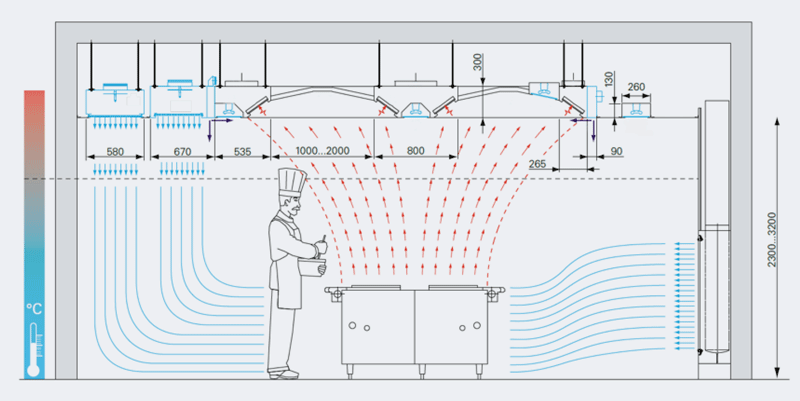 300
130
260
580
670
535
1000...2000
800
265
90
2300...3200
°C